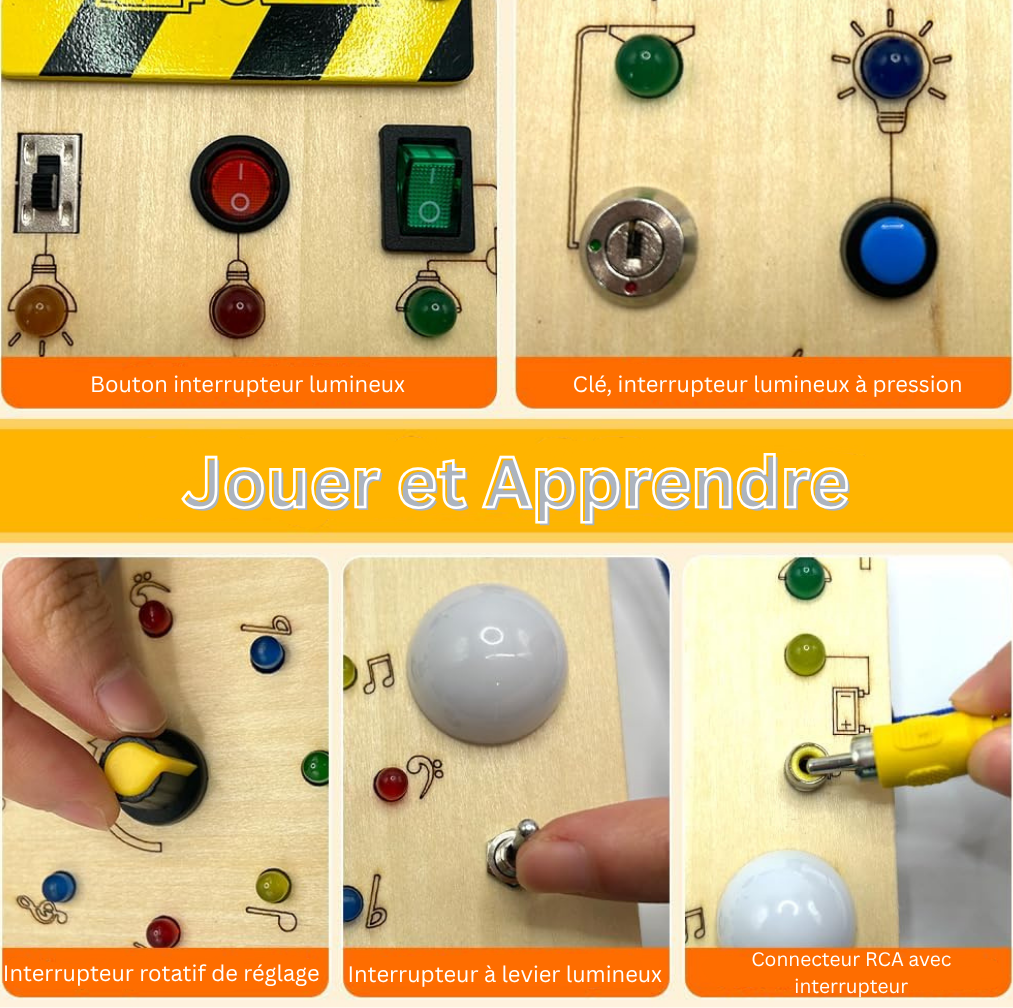 Bouton interrupteur lumineux

Clé, interrupteur lumineux à pression

Jouer et Apprendre

Interrupteur rotatif de réglage

Interrupteur à levier lumineux

Connecteur RCA avec interrupteur